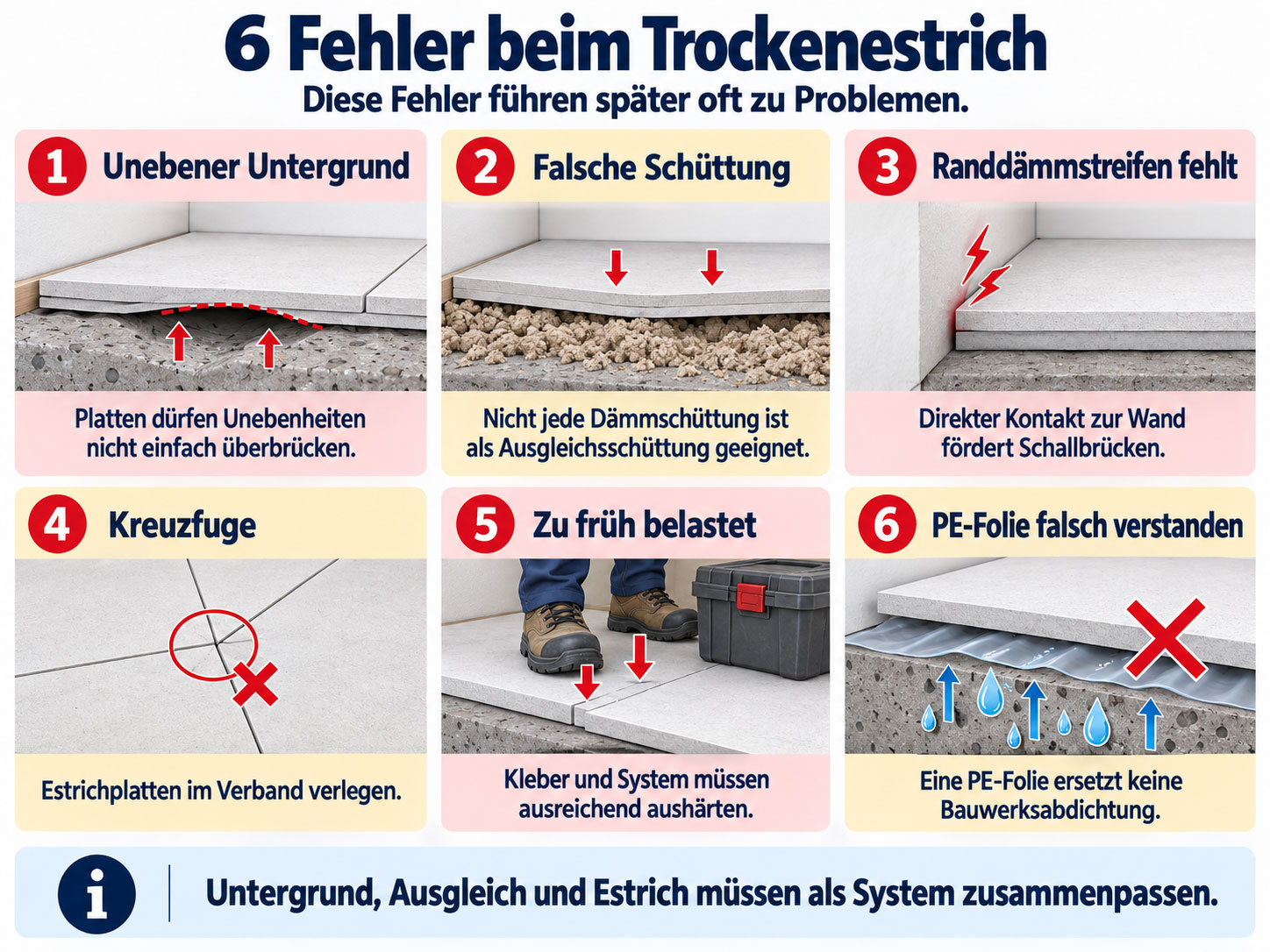 6 Fehler beim Trockenestrich

Diese Fehler führen später oft zu Problemen.

1 Unebener Untergrund

Platten dürfen Unebenheiten nicht einfach überbrücken.

2 Falsche Schüttung

Nicht jede Dämmschüttung ist als Ausgleichsschüttung geeignet.

3 Randdämmstreifen fehlt

Direkter Kontakt zur Wand fördert Schallbrücken.

4 Kreuzfuge

Estrichplatten im Verband verlegen.

5 Zu früh belastet

Kleber und System müssen ausreichend aushärten.

6 PE-Folie falsch verstanden

Eine PE-Folie ersetzt keine Bauwerksabdichtung.

i

Untergrund, Ausgleich und Estrich müssen als System zusammenpassen.