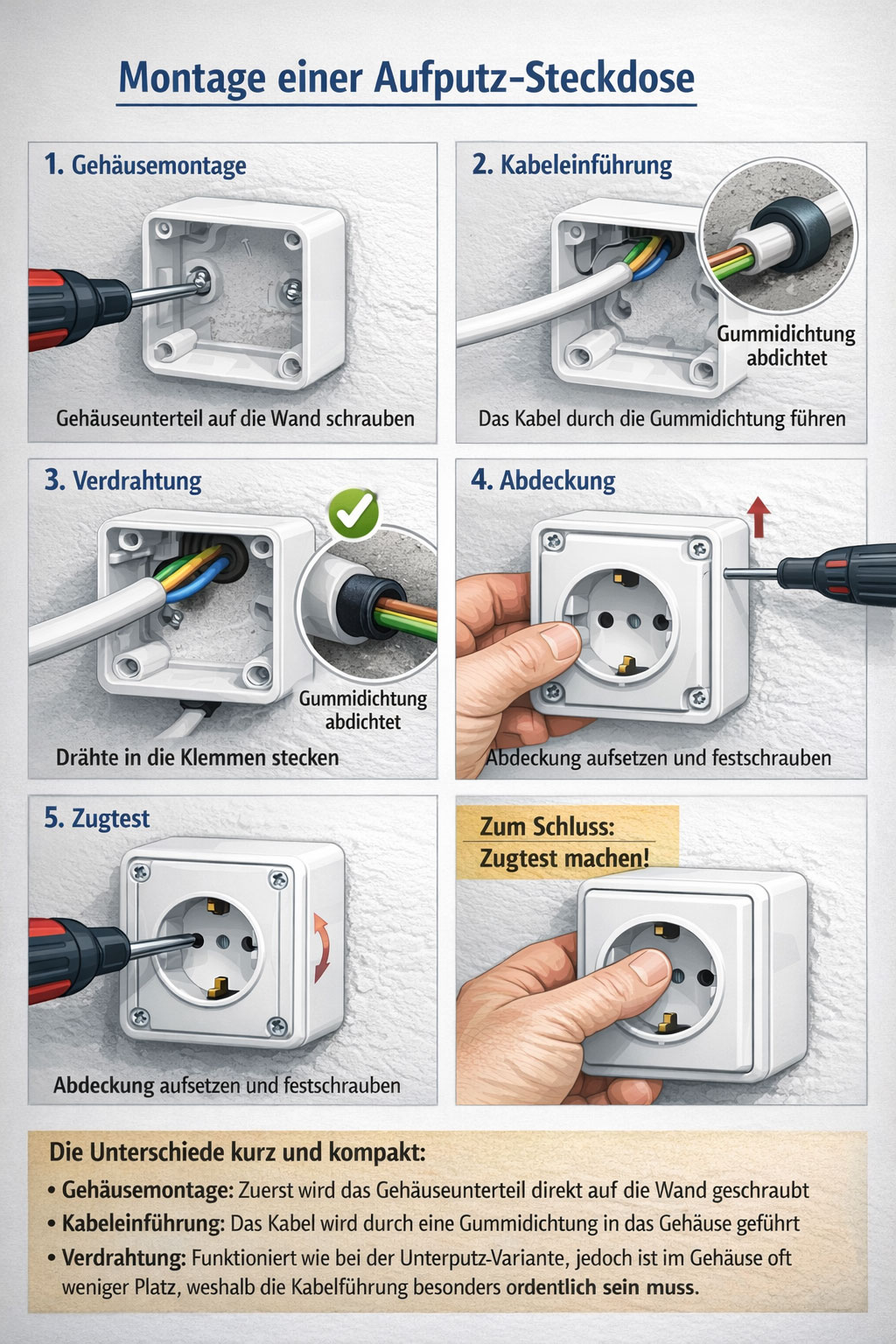 Montage einer Aufputz-Steckdose

1. Gehäusemontage

Gehäuseunterteil auf die Wand schrauben

2. Kabeleinführung

Gummidichtung abdichtet

Das Kabel durch die Gummidichtung führen

3. Verdrahtung

Gummidichtung abdichtet

Drähte in die Klemmen stecken

4. Abdeckung

Abdeckung aufsetzen und festschrauben

5. Zugtest

Abdeckung aufsetzen und festschrauben

Zum Schluss: Zugtest machen!

Die Unterschiede kurz und kompakt:

• Gehäusemontage: Zuerst wird das Gehäuseunterteil direkt auf die Wand geschraubt
• Kabeleinführung: Das Kabel wird durch eine Gummidichtung in das Gehäuse geführt
• Verdrahtung: Funktioniert wie bei der Unterputz-Variante, jedoch ist im Gehäuse oft weniger Platz, weshalb die Kabelführung besonders ordentlich sein muss.