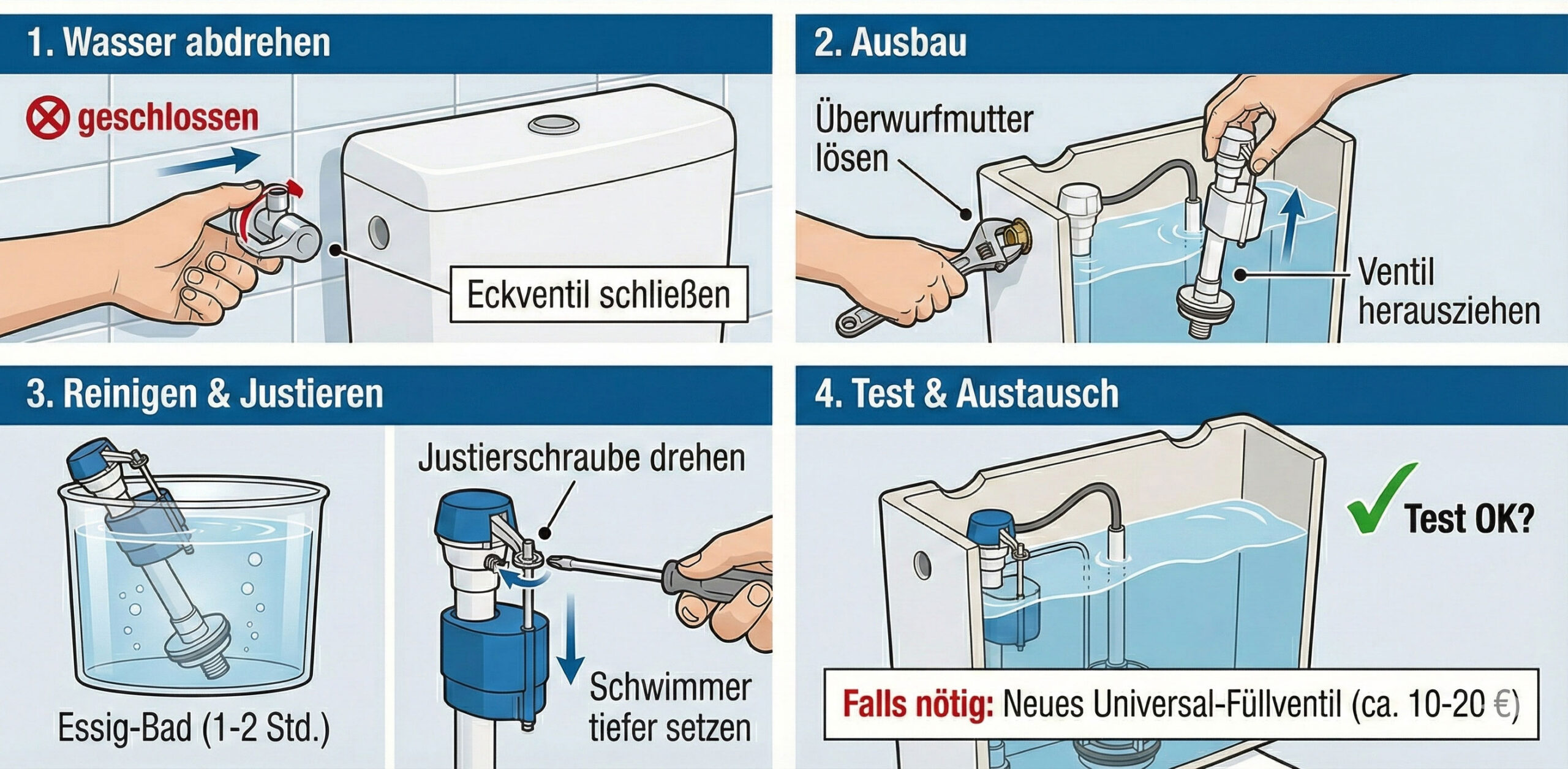 1. Wasser abdrehen

geschlossen

Eckventil schließen

2. Ausbau

Überwurfmutter lösen

Ventil herausziehen

3. Reinigen & Justieren

Essig-Bad (1-2 Std.)

Justierschraube drehen

Schwimmer tiefer setzen

4. Test & Austausch

Test OK?

Falls nötig: Neues Universal-Füllventil (ca. 10-20 €)