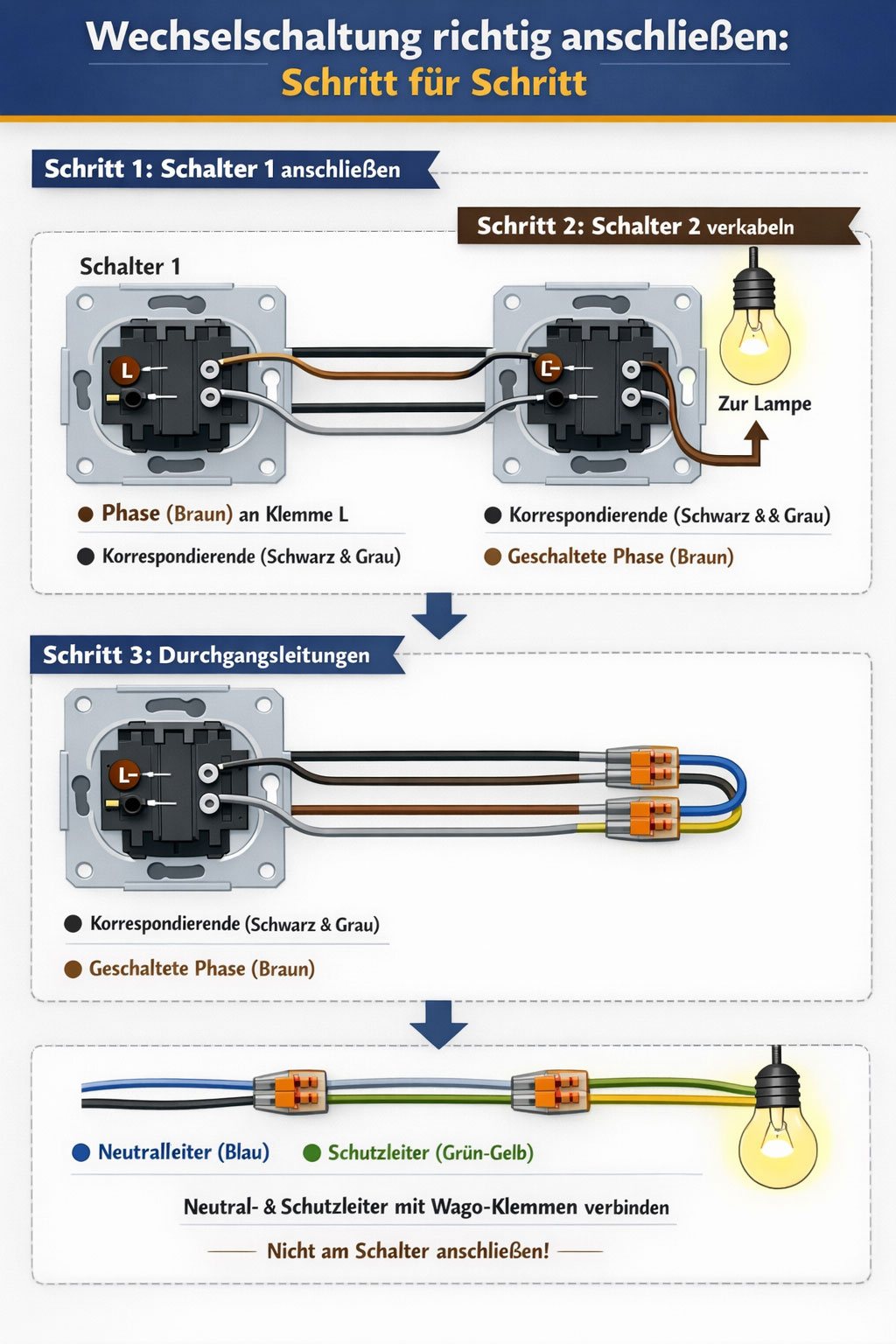 Wechselschaltung richtig anschließen:
Schritt für Schritt

Schritt 1: Schalter 1 anschließen

Schritt 2: Schalter 2 verkabeln

Schalter 1

L

L

Zur Lampe

Phase (Braun) an Klemme L

Korrespondierende (Schwarz & Grau)

Korrespondierende (Schwarz & & Grau)

Geschaltete Phase (Braun)

Schritt 3: Durchgangsleitungen

L

Korrespondierende (Schwarz & Grau)

Geschaltete Phase (Braun)

Neutralleiter (Blau)

Schutzleiter (Grün-Gelb)

Neutral- & Schutzleiter mit Wago-Klemmen verbinden

Nicht am Schalter anschließen!