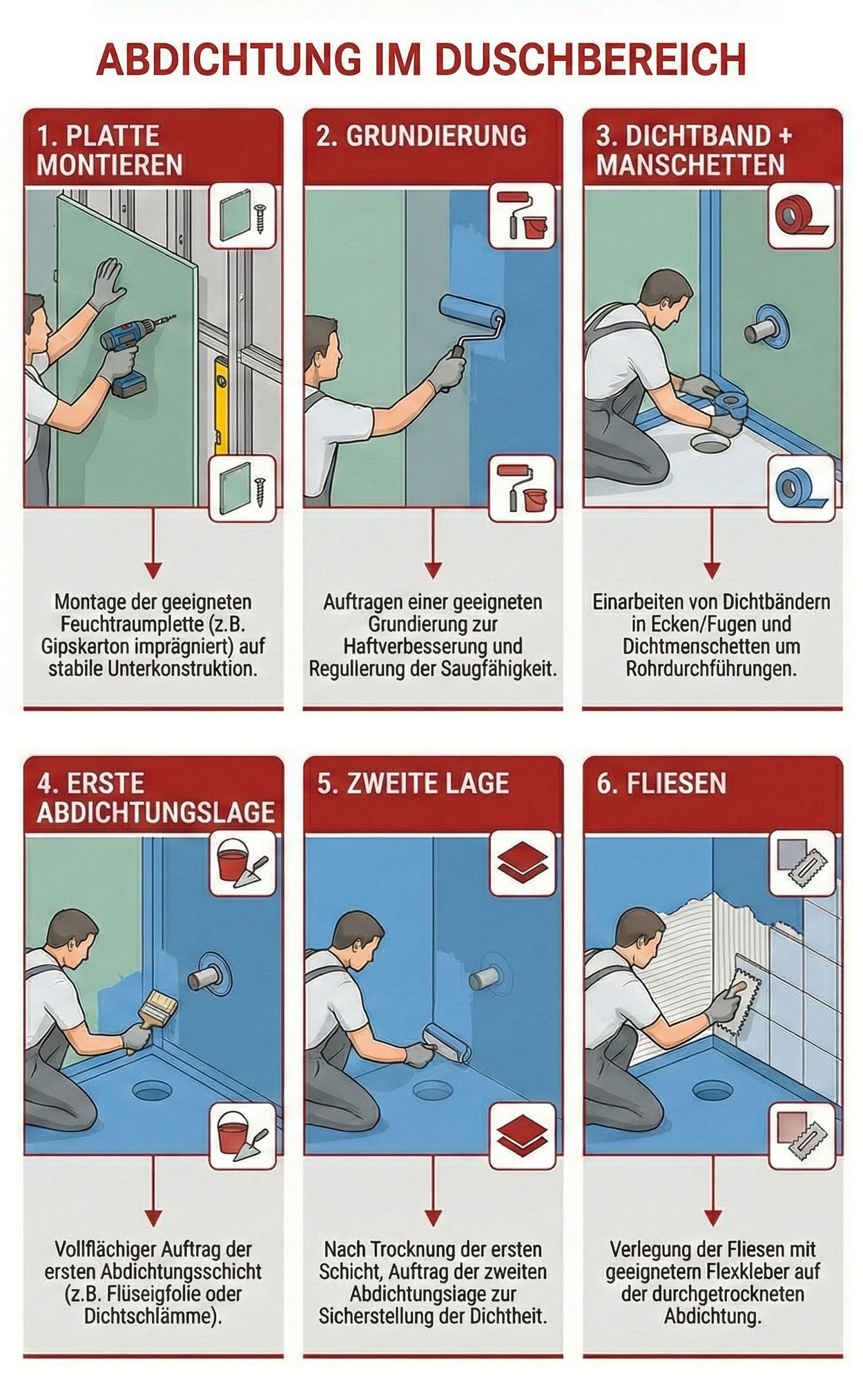 ABDICHTUNG IM DUSCHBEREICH

1. PLATTE MONTIEREN

Montage der geeigneten Feuchtraumplette (z.B. Gipskarton imprägniert) auf stabile Unterkonstruktion.

2. GRUNDIERUNG

Auftragen einer geeigneten Grundierung zur Haftverbesserung und Regullerung der Saugfähigkeit.

3. DICHTBAND + MANSCHETTEN

Einarbeiten von Dichtbändern in Ecken/Fugen und Dichtmenschetten um Rohrdurchführungen.

4. ERSTE ABDICHTUNGSLAGE

Vollflächiger Auftrag der ersten Abdichtungsschicht (z.B. Flüseigfolie oder Dichtschlämme).

5. ZWEITE LAGE

Nach Trocknung der ersten Schicht, Auftrag der zweiten Abdichtungsiage zur Sicherstellung der Dichtheit.

6. FLIESEN

Verlegung der Fliesen mit geeignetern Flexkleber auf der durchgetrockneten Abdichtung.